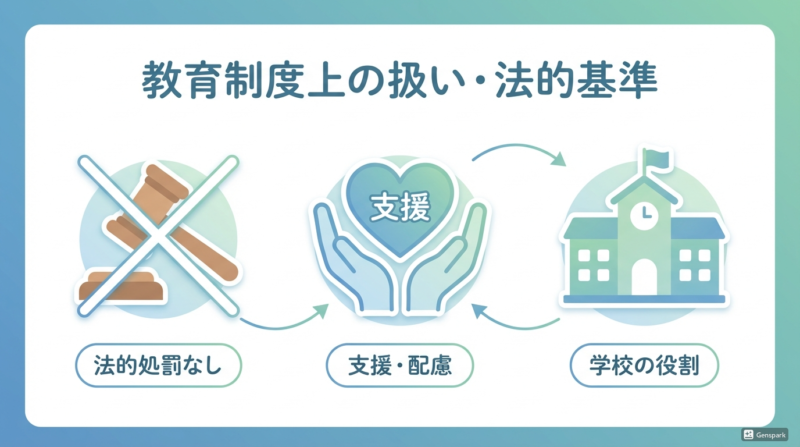 教育制度上の扱い・法的基準

支援

法的処罰なし

支援・配慮

学校の役割

Genspark